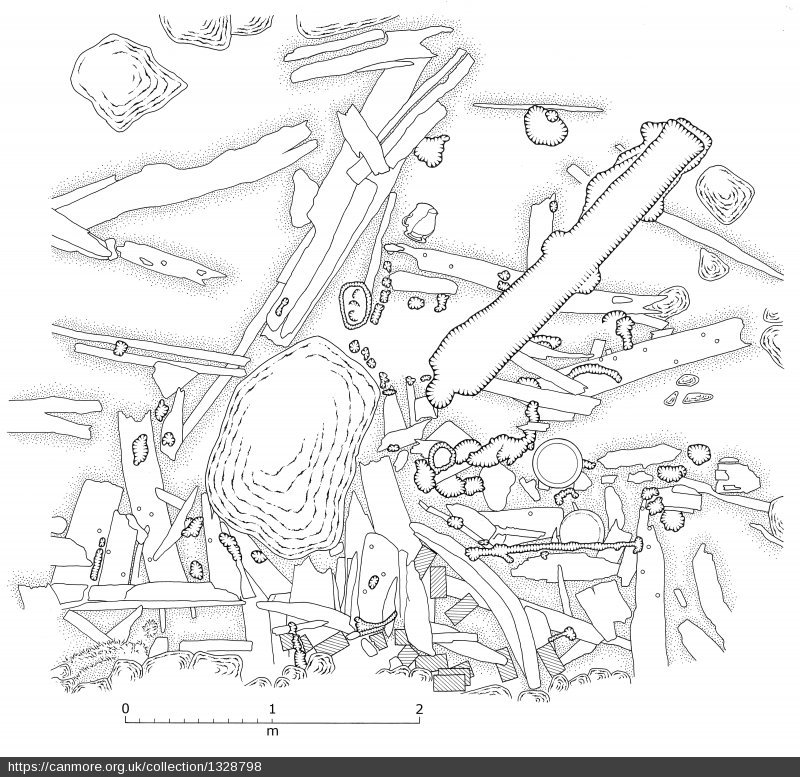 0 1 2
m
https://canmore.org.uk/collection/1328798